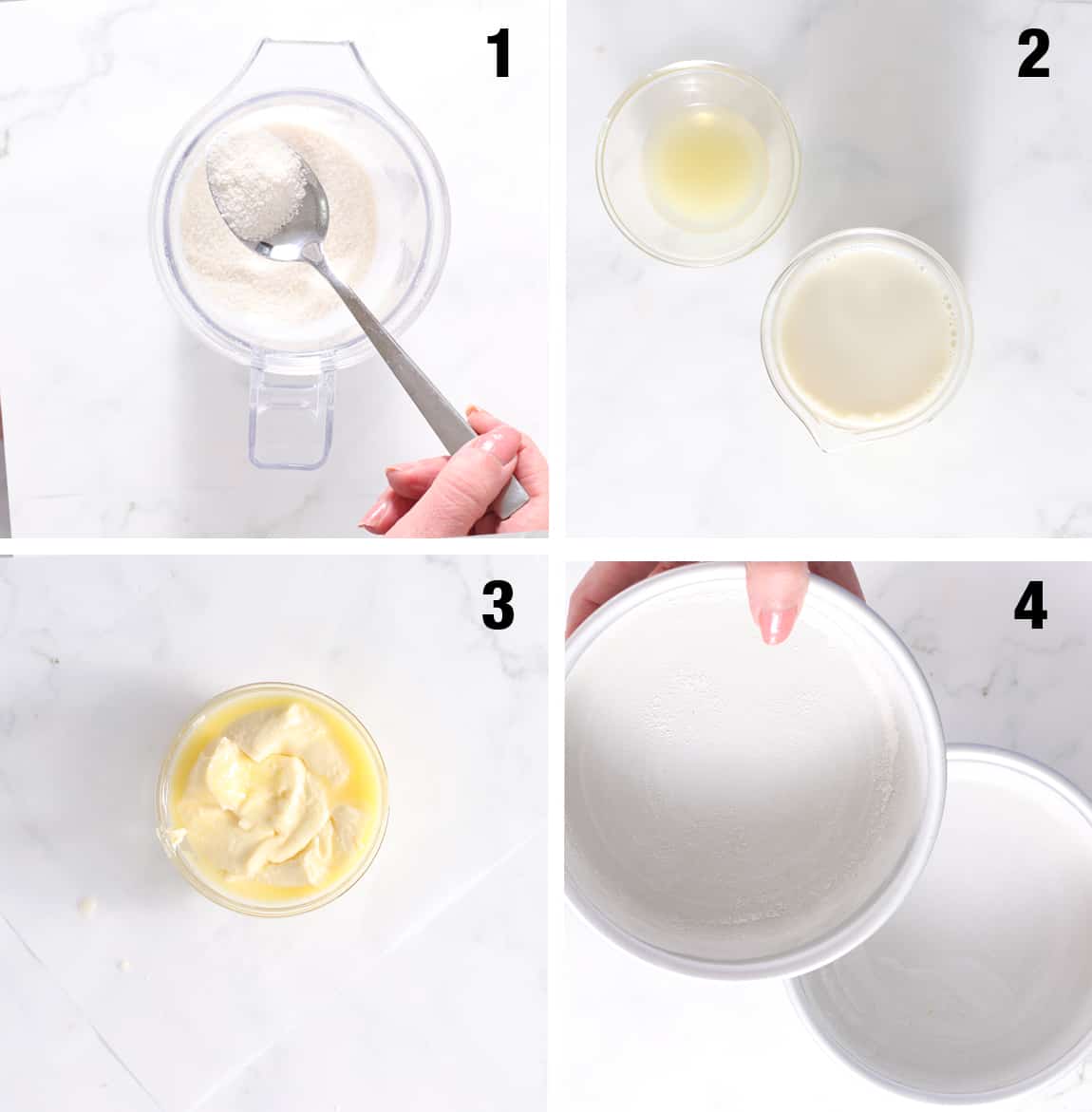 1

2

3

4