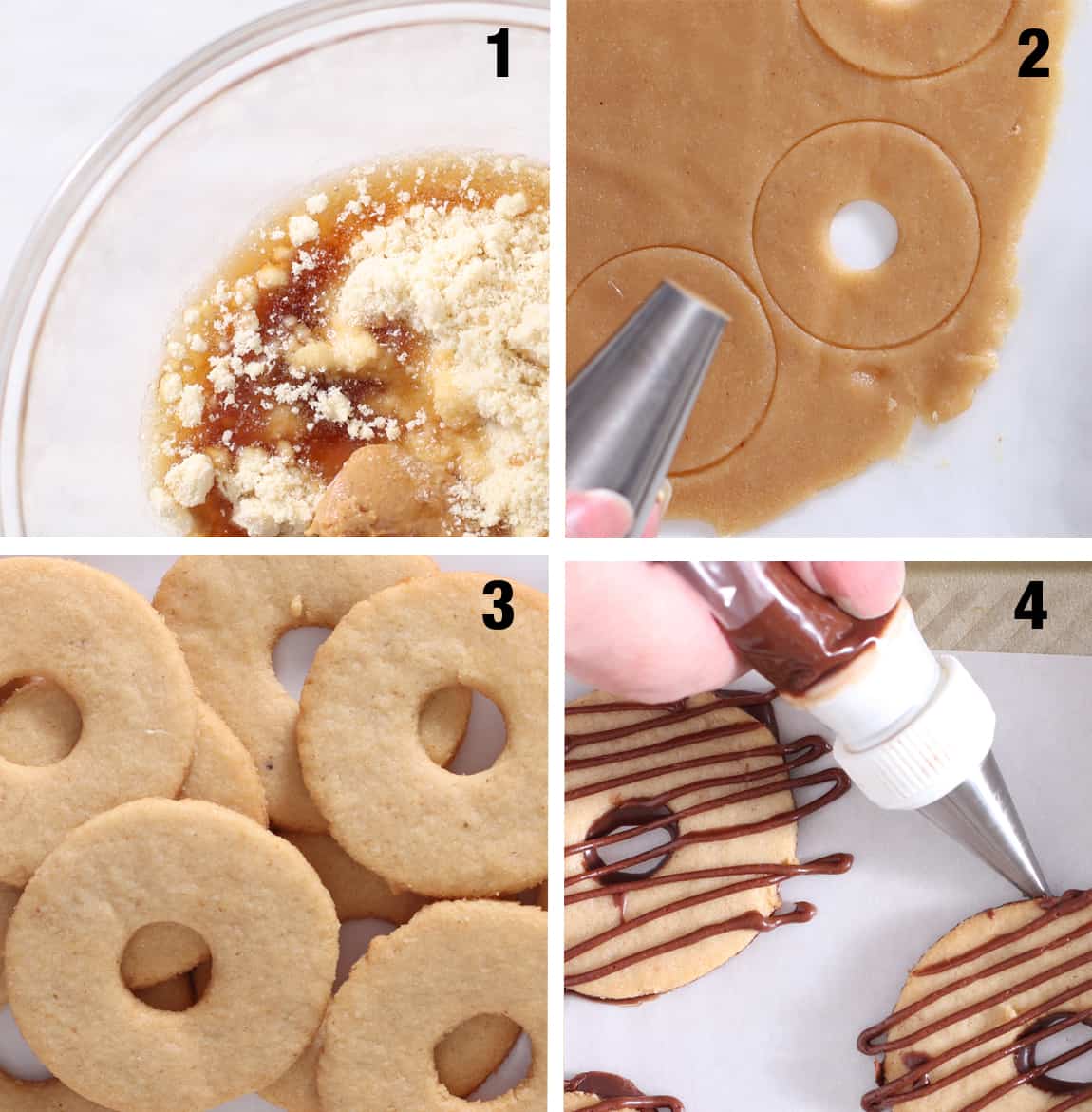 1
2
3
4